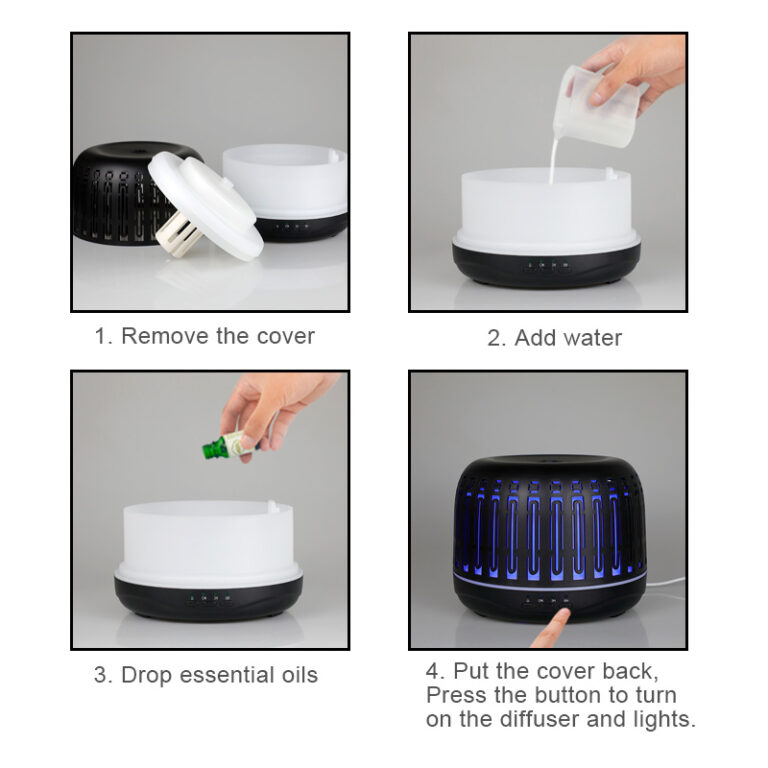 1. Remove the cover

2. Add water

3. Drop essential oils

4. Put the cover back, Press the button to turn on the diffuser and lights.